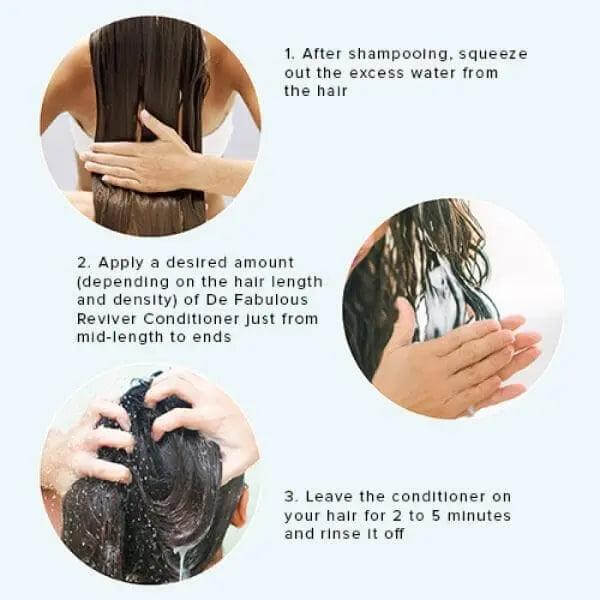 1. After shampooing, squeeze out the excess water from the hair

2. Apply a desired amount (depending on the hair length and density) of De Fabulous Reviver Conditioner just from mid-length to ends

3. Leave the conditioner on your hair for 2 to 5 minutes and rinse it off